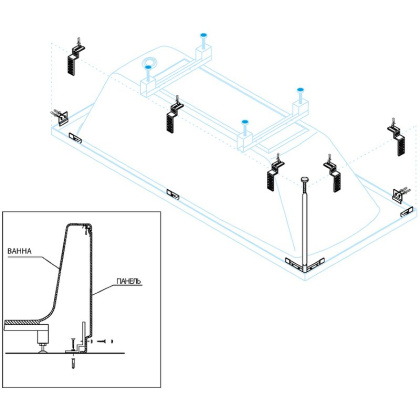 ВАННА
ПАНЕЛЬ