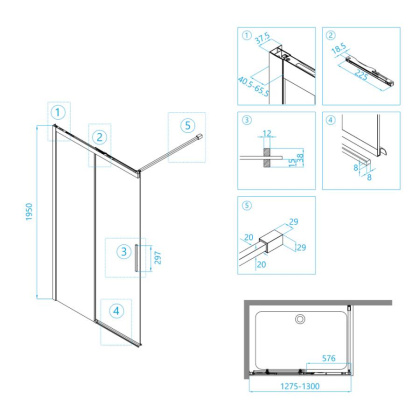 1
2
5
1950
3
297
4

1
37.5
40.5-65.5

2
18.5
225

3
12
15
38

4
8
8

5
29
20
29
20

576
1275-1300