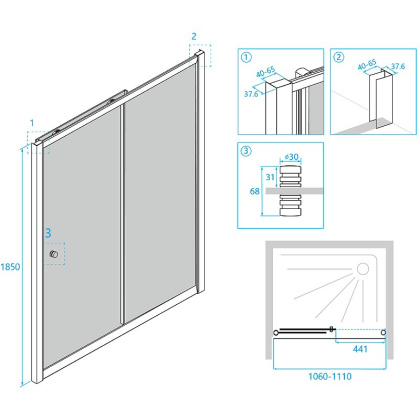 2

1

3

1850

①
40-65
37.6

②
40-65
37.6

③
ø30
31
68

441

1060-1110