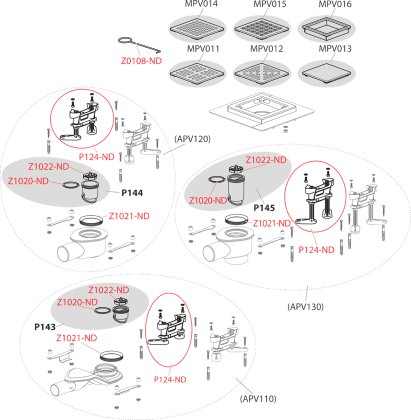 MPV014
MPV015
MPV016
Z0108-ND
MPV011
MPV012
MPV013
(APV120)
P124-ND
Z1022-ND
Z1020-ND
P144
Z1021-ND
Z1022-ND
Z1020-ND
P145
Z1021-ND
P124-ND
(APV130)
Z1022-ND
Z1020-ND
P143
Z1021-ND
P124-ND
(APV110)