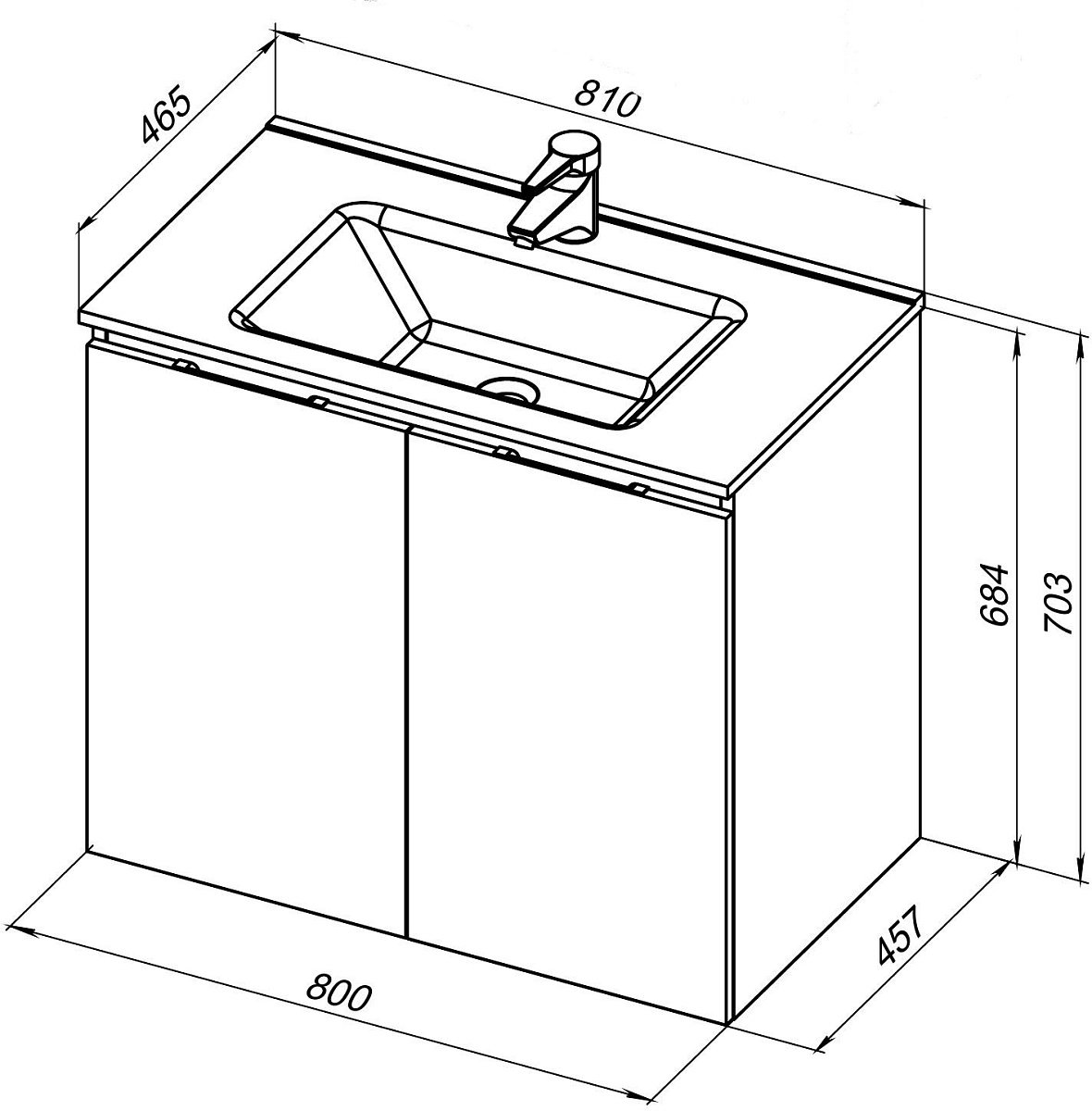 465
810
684
703
457
800