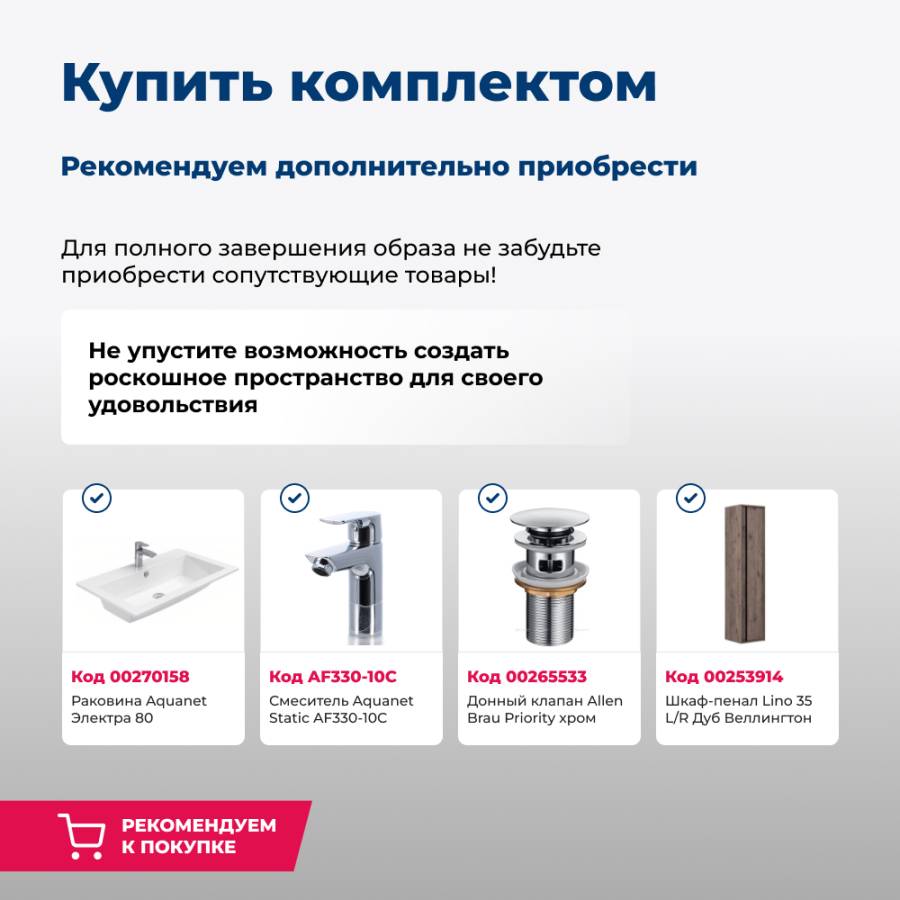 Купить комплектом

Рекомендуем дополнительно приобрести

Для полного завершения образа не забудьте приобрести сопутствующие товары!

Не упустите возможность создать роскошное пространство для своего удовольствия

Код 00270158
Раковина Aquanet Электра 80

Код AF330-10C
Смеситель Aquanet Static AF330-10C

Код 00265533
Донный клапан Allen Brau Priority хром

Код 00253914
Шкаф-пенал Lino 35 L/R Дуб Веллингтон

РЕКОМЕНДУЕМ К ПОКУПКЕ