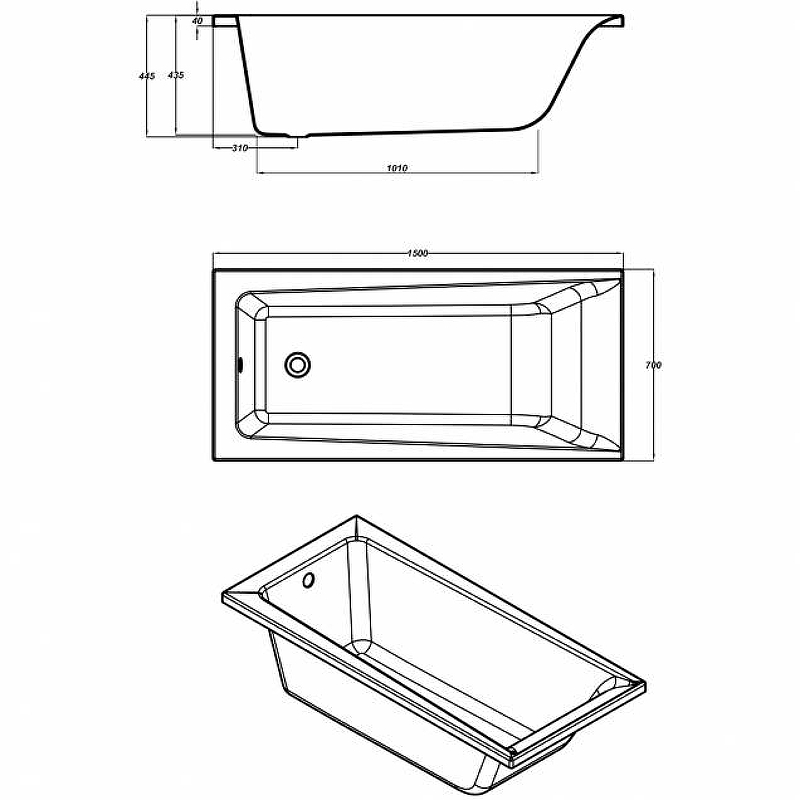 40
445
435
310
1010
1500
700