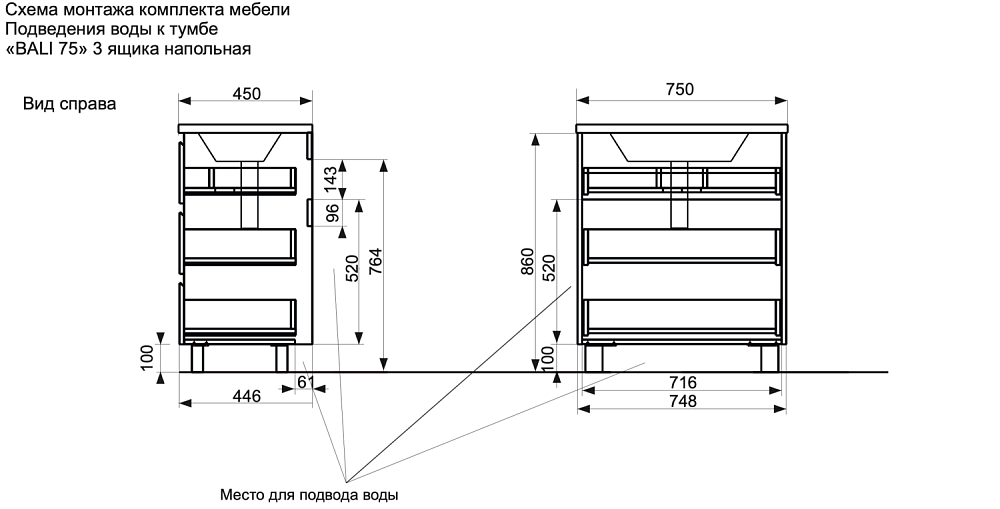 Схема монтажа комплекта мебели
Подведения воды к тумбе
«BALI 75» 3 ящика напольная

Вид справа

450
143
96
520
764
100
446
61

750
860
520
100
716
748

Место для подвода воды