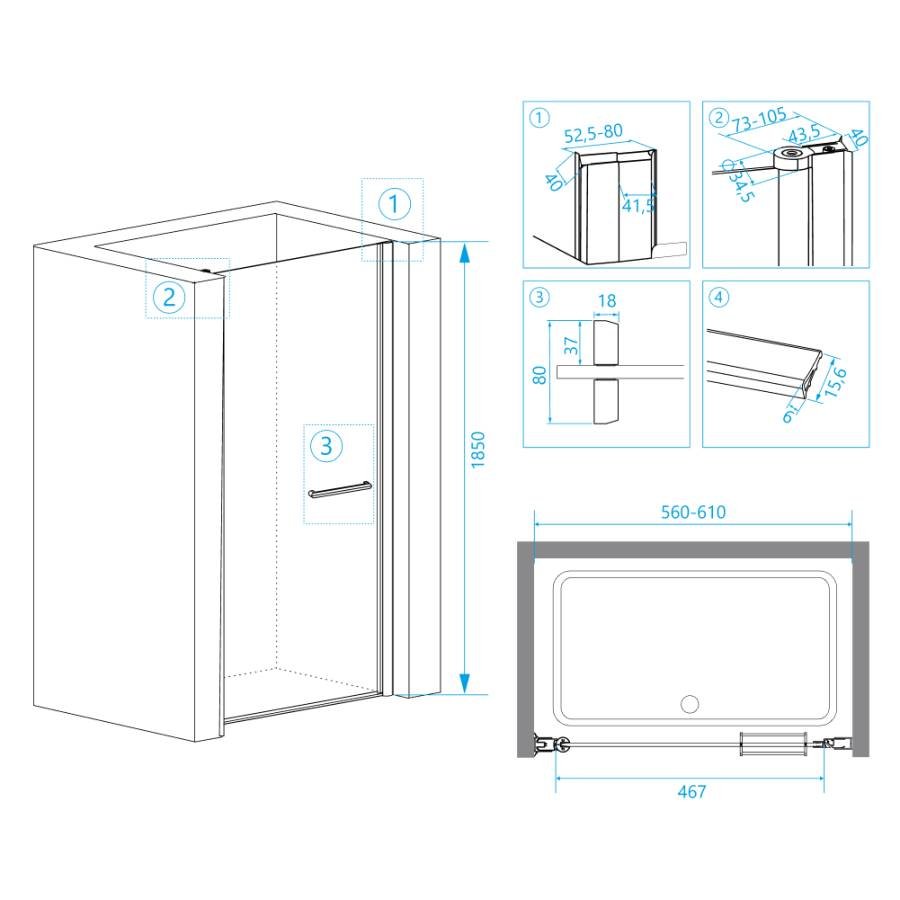 1
2
3
1850
1
52,5-80
40
41,5
2
73-105
43,5
40
34,5
3
18
37
80
4
15,6
6
560-610
467