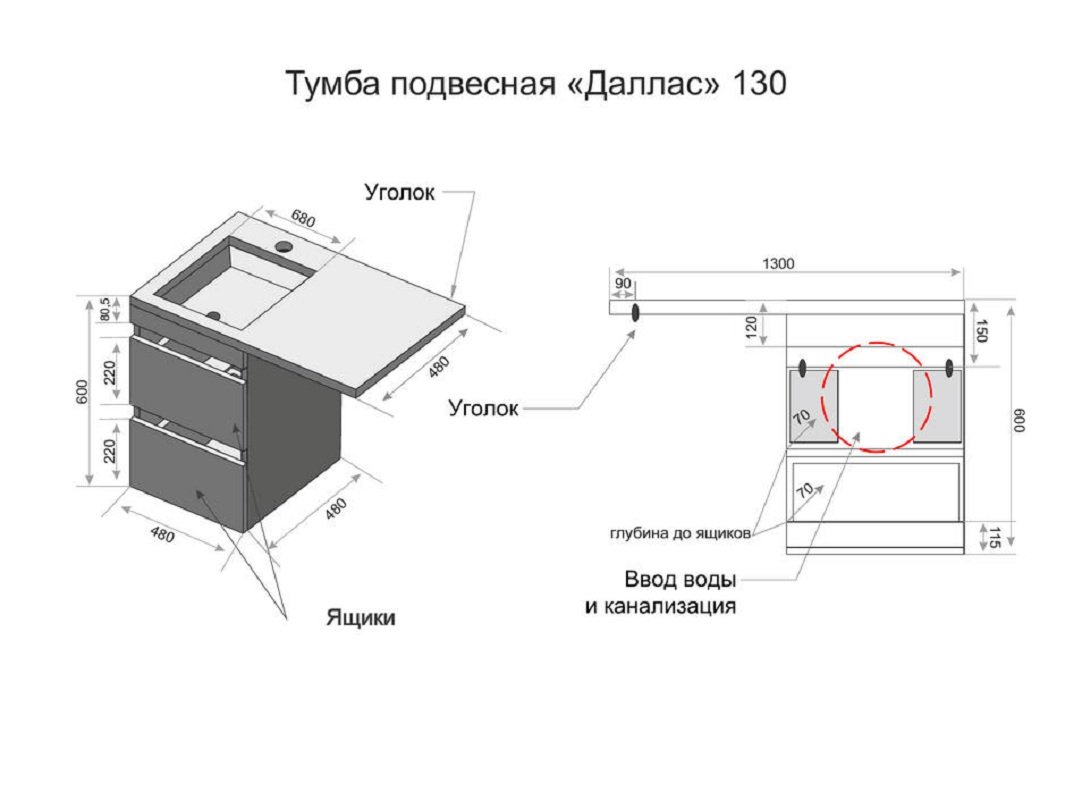 Тумба подвесная «Даллас» 130

Уголок

680

80,5

600

220

220

480

480

480

Уголок

Ящики

1300

90

120

150

600

70

70

115

глубина до ящиков

Ввод воды
и канализация