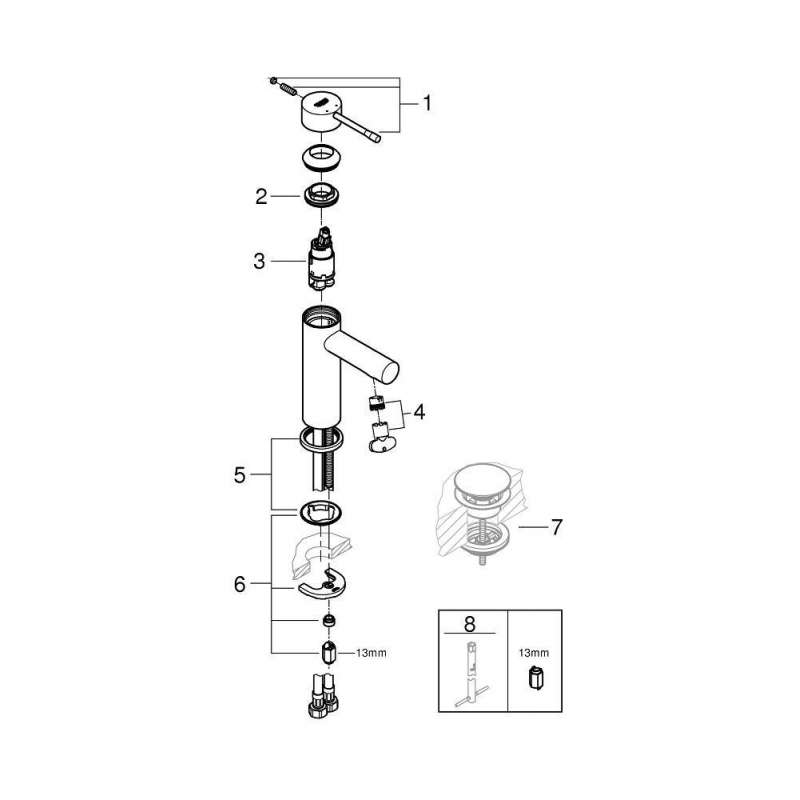 1

2

3

4

5

6

13mm

7

8

13mm