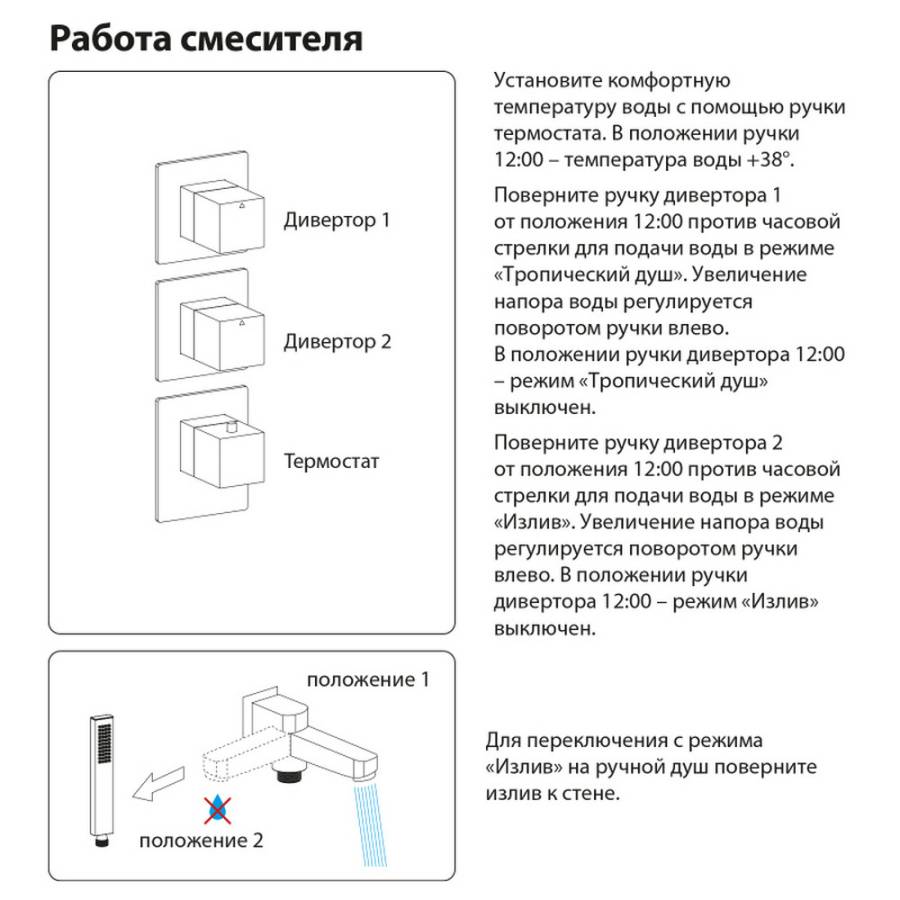 Работа смесителя

Дивертор 1

Дивертор 2

Термостат

Установите комфортную температуру воды с помощью ручки термостата. В положении ручки 12:00 – температура воды +38°.

Поверните ручку дивертора 1 от положения 12:00 против часовой стрелки для подачи воды в режиме «Тропический душ». Увеличение напора воды регулируется поворотом ручки влево.
В положении ручки дивертора 12:00 – режим «Тропический душ» выключен.

Поверните ручку дивертора 2 от положения 12:00 против часовой стрелки для подачи воды в режиме «Излив». Увеличение напора воды регулируется поворотом ручки влево. В положении ручки дивертора 12:00 – режим «Излив» выключен.

положение 1

положение 2

Для переключения с режима «Излив» на ручной душ поверните излив к стене.