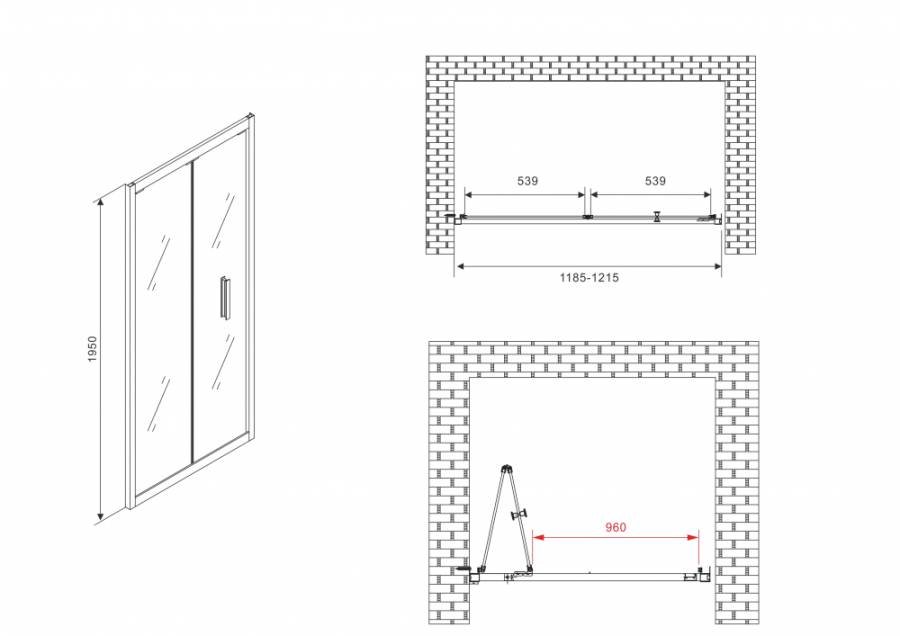 1950

539

539

1185-1215

960