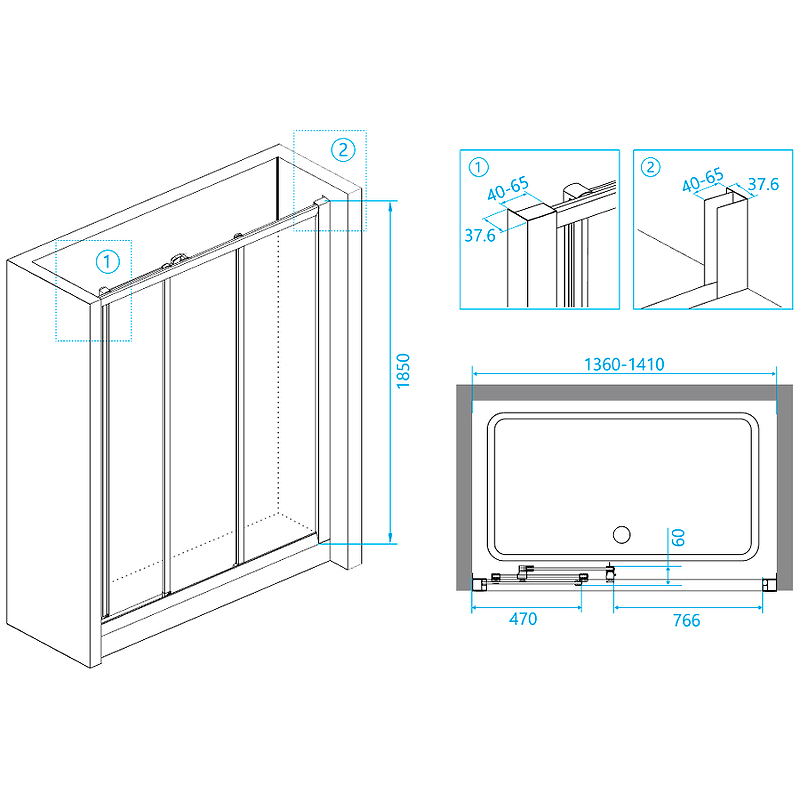 2
1
1850
1
40-65
37.6
2
40-65
37.6
1360-1410
60
470
766