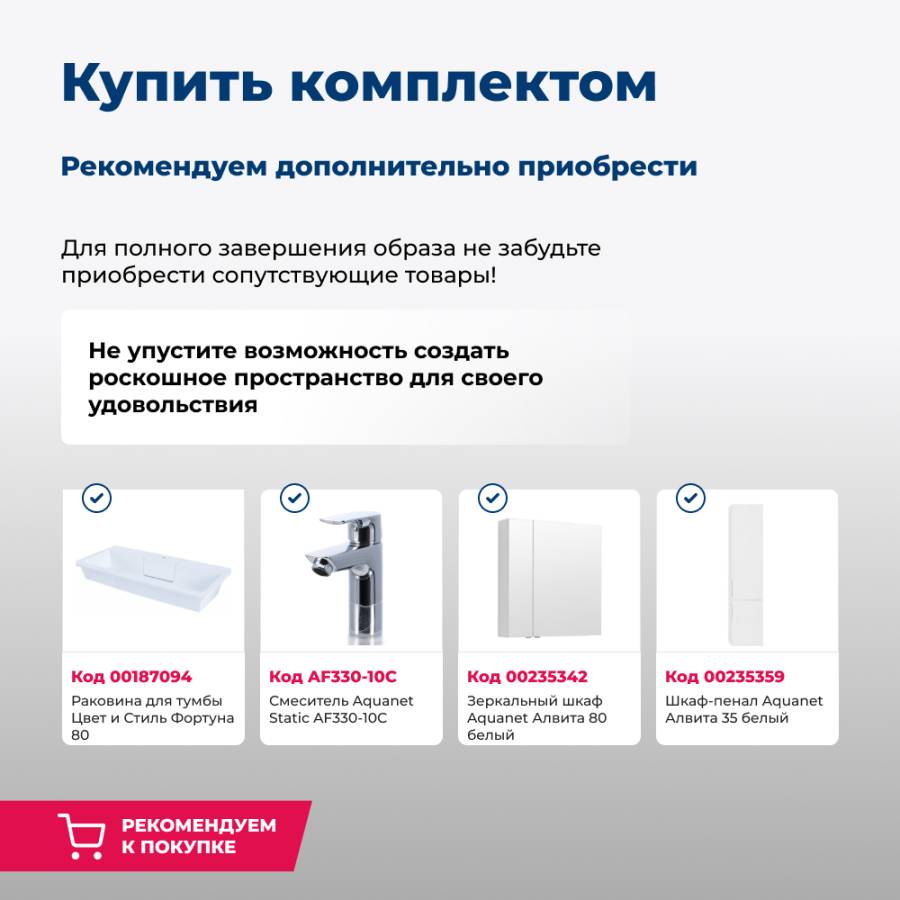 Купить комплектом

Рекомендуем дополнительно приобрести

Для полного завершения образа не забудьте приобрести сопутствующие товары!

Не упустите возможность создать роскошное пространство для своего удовольствия

Код 00187094
Раковина для тумбы Цвет и Стиль Фортуна 80

Код AF330-10C
Смеситель Aquanet Static AF330-10C

Код 00235342
Зеркальный шкаф Aquanet Алвита 80 белый

Код 00235359
Шкаф-пенал Aquanet Алвита 35 белый

РЕКОМЕНДУЕМ К ПОКУПКЕ