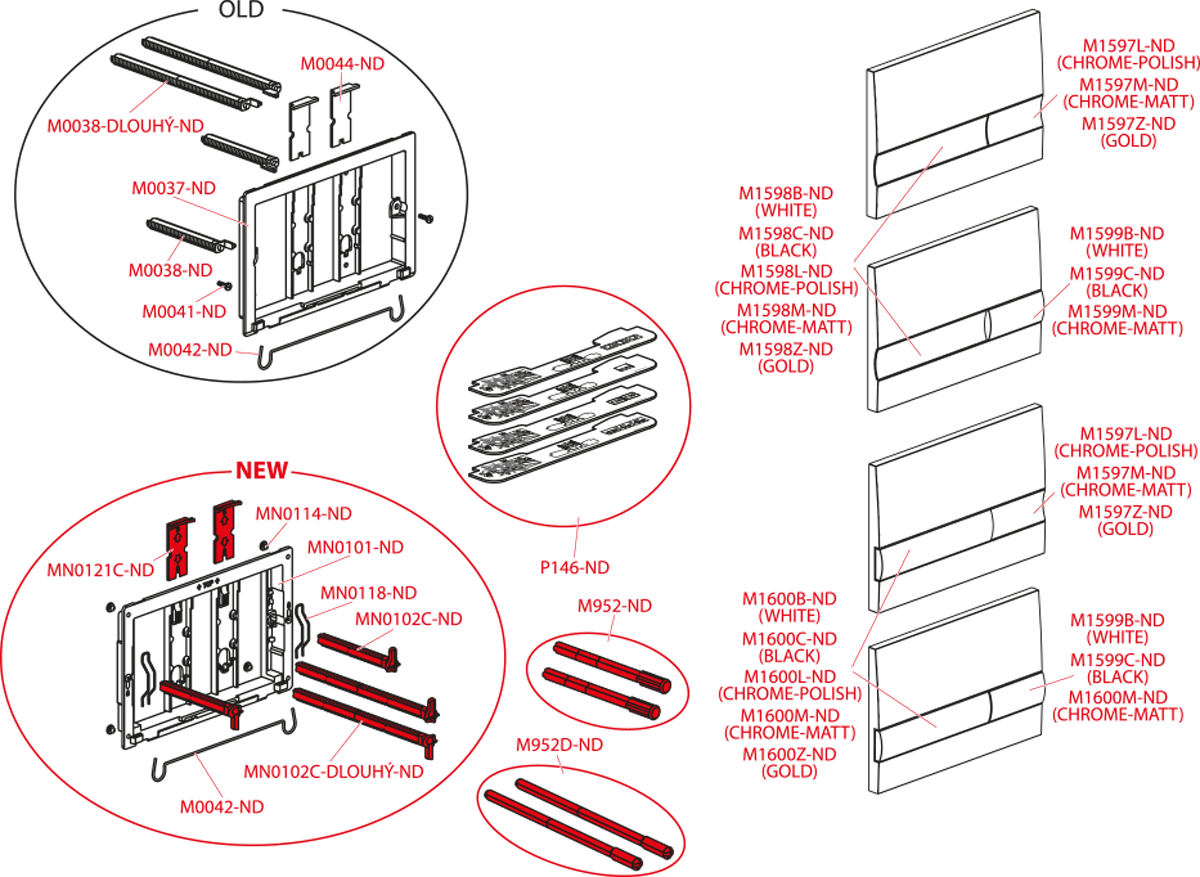 OLD

M0044-ND

M0038-DLOUHÝ-ND

M0037-ND

M0038-ND

M0041-ND

M0042-ND

NEW

MN0114-ND

MN0121C-ND

MN0101-ND

MN0118-ND

MN0102C-ND

MN0102C-DLOUHÝ-ND

M0042-ND

P146-ND

M952-ND

M952D-ND

M1597L-ND
(CHROME-POLISH)
M1597M-ND
(CHROME-MATT)
M1597Z-ND
(GOLD)

M1598B-ND
(WHITE)
M1598C-ND
(BLACK)
M1598L-ND
(CHROME-POLISH)
M1598M-ND
(CHROME-MATT)
M1598Z-ND
(GOLD)

M1599B-ND
(WHITE)
M1599C-ND
(BLACK)
M1599M-ND
(CHROME-MATT)

M1597L-ND
(CHROME-POLISH)
M1597M-ND
(CHROME-MATT)
M1597Z-ND
(GOLD)

M1600B-ND
(WHITE)
M1600C-ND
(BLACK)
M1600L-ND
(CHROME-POLISH)
M1600M-ND
(CHROME-MATT)
M1600Z-ND
(GOLD)

M1599B-ND
(WHITE)
M1599C-ND
(BLACK)
M1600M-ND
(CHROME-MATT)