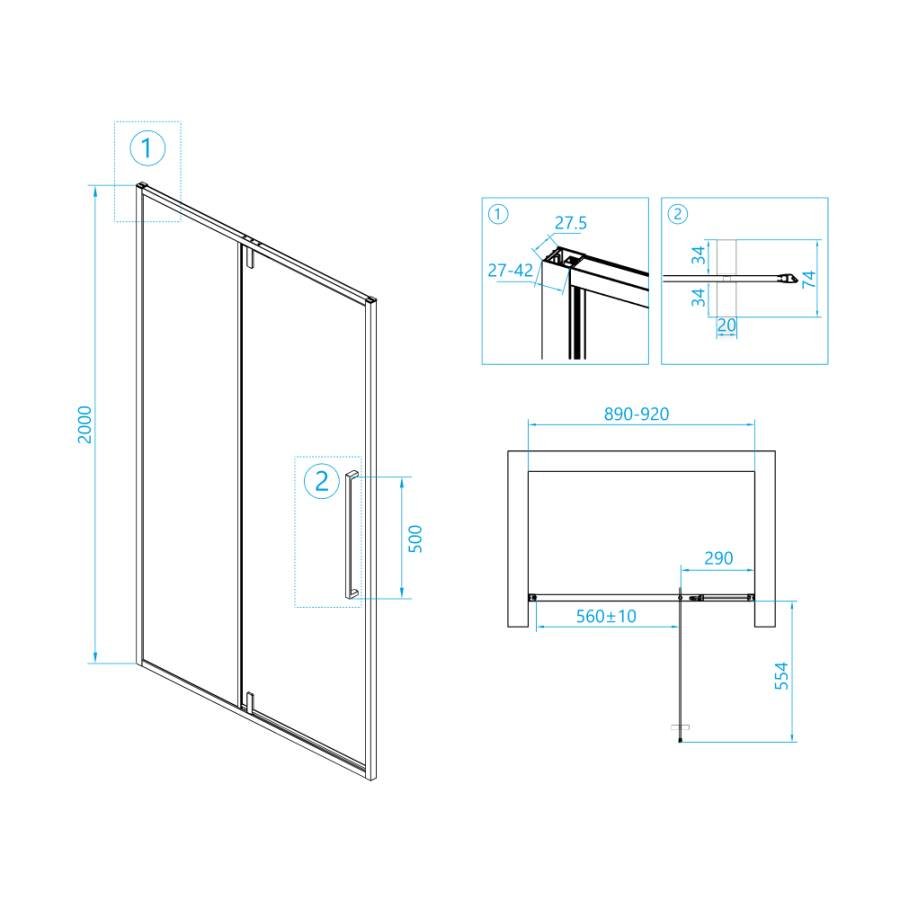 1

2000

2

500

1

27.5

27-42

2

34

34

74

20

890-920

290

560±10

554