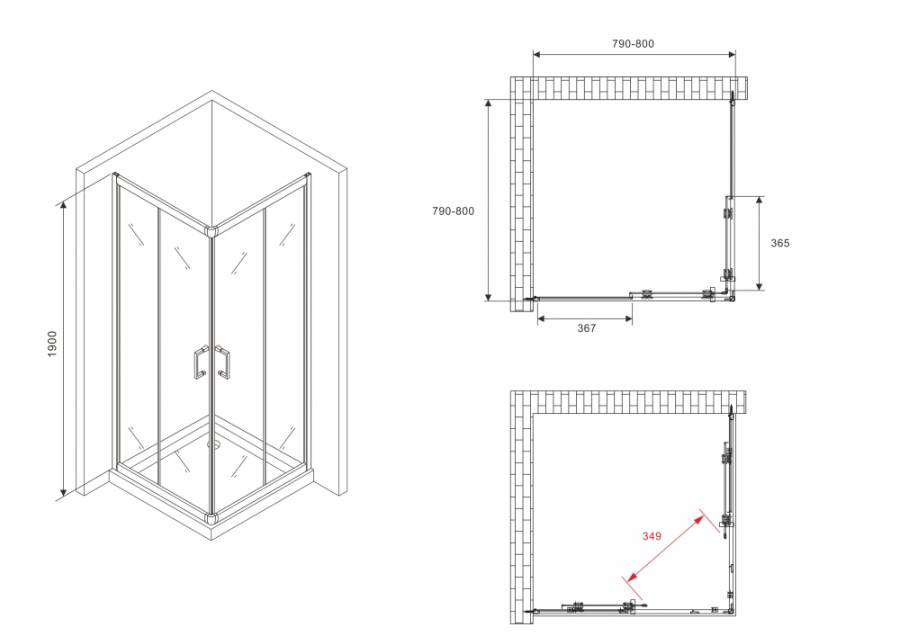 1900

790-800

790-800

365

367

349