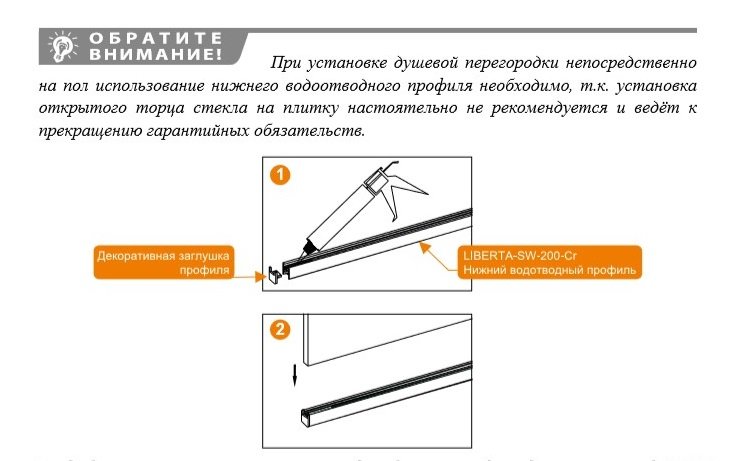 ОБРАТИТЕ ВНИМАНИЕ!

При установке душевой перегородки непосредственно на пол использование нижнего водоотводного профиля необходимо, т.к. установка открытого торца стекла на плитку настоятельно не рекомендуется и ведёт к прекращению гарантийных обязательств.

1

Декоративная заглушка профиля

LIBERTA-SW-200-Cr
Нижний водотводный профиль

2