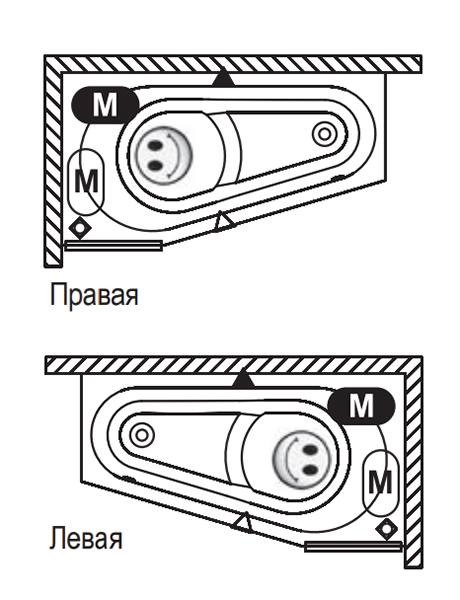 M
M
Правая
M
M
Левая