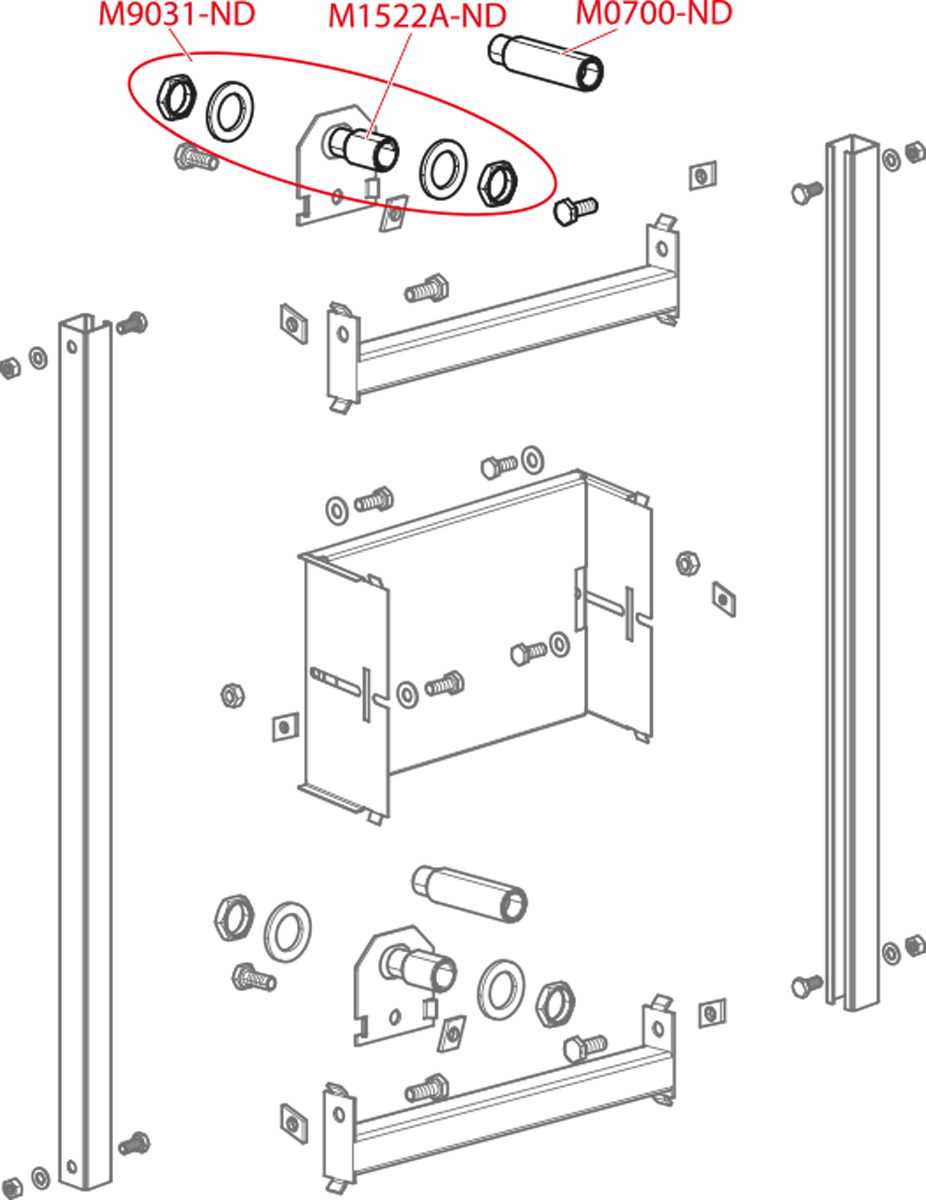 M9031-ND
M1522A-ND
M0700-ND