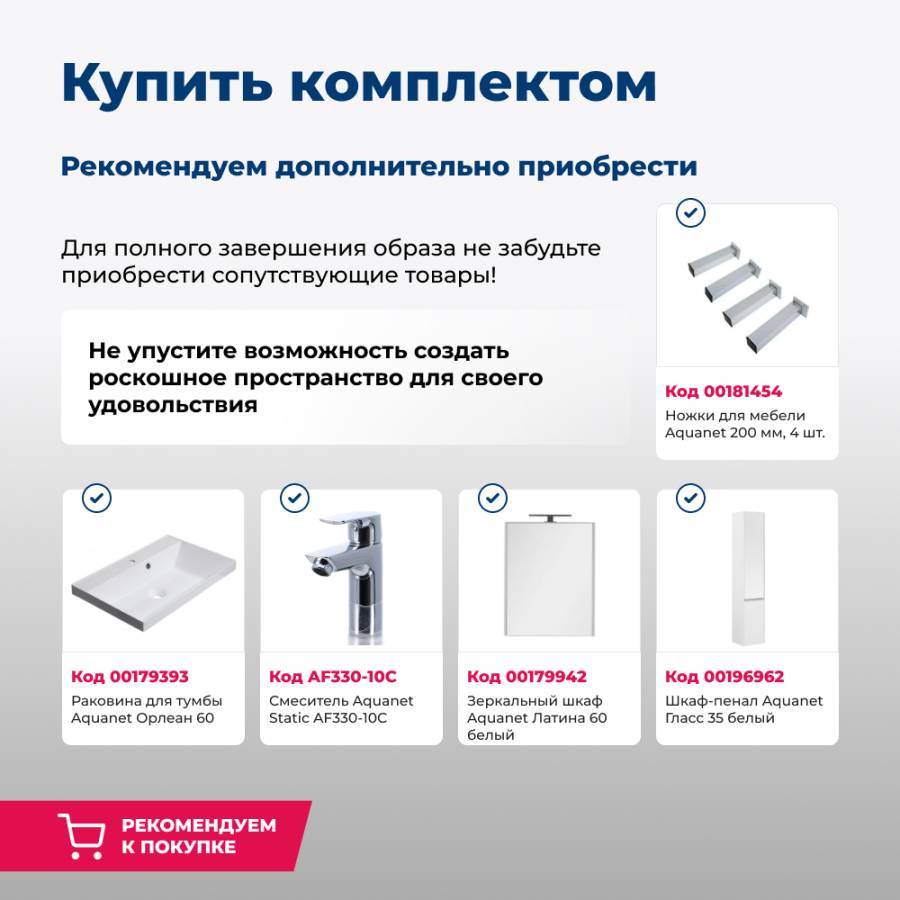 Купить комплектом

Рекомендуем дополнительно приобрести

Для полного завершения образа не забудьте приобрести сопутствующие товары!

Не упустите возможность создать роскошное пространство для своего удовольствия

Код 00181454
Ножки для мебели Aquanet 200 мм, 4 шт.

Код 00179393
Раковина для тумбы Aquanet Орлеан 60

Код AF330-10C
Смеситель Aquanet Static AF330-10C

Код 00179942
Зеркальный шкаф Aquanet Латина 60 белый

Код 00196962
Шкаф-пенал Aquanet Гласс 35 белый

РЕКОМЕНДУЕМ К ПОКУПКЕ