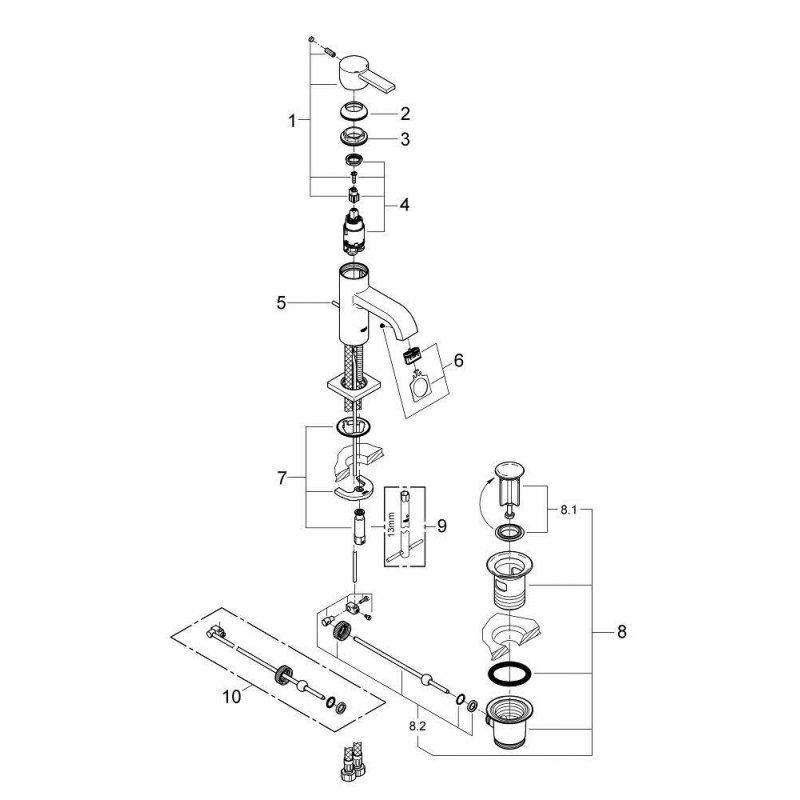 1
2
3
4
5
6
7
13mm
9
8.1
8
10
8.2