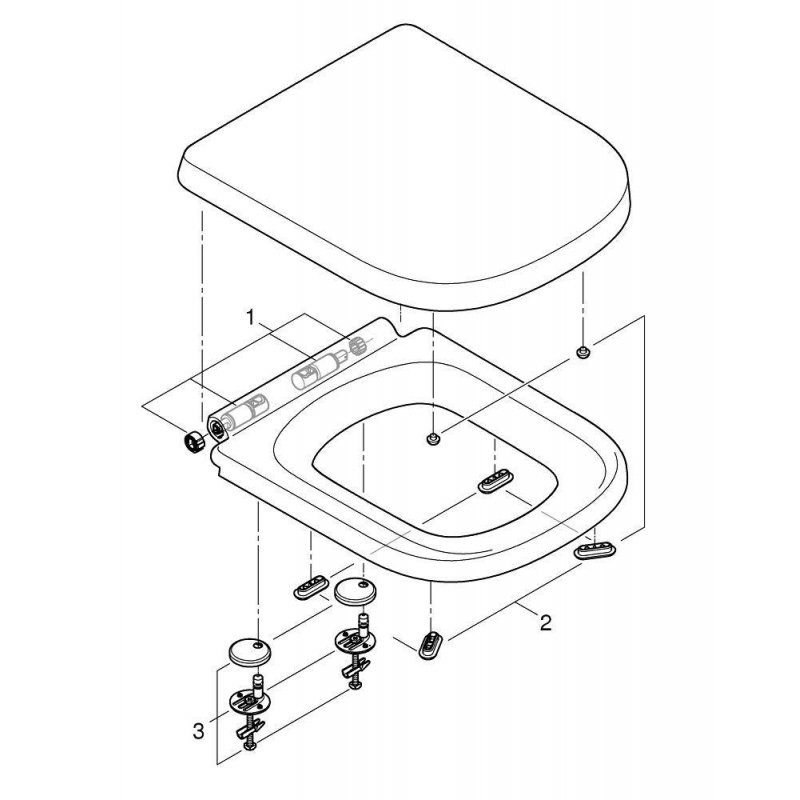 1
2
3