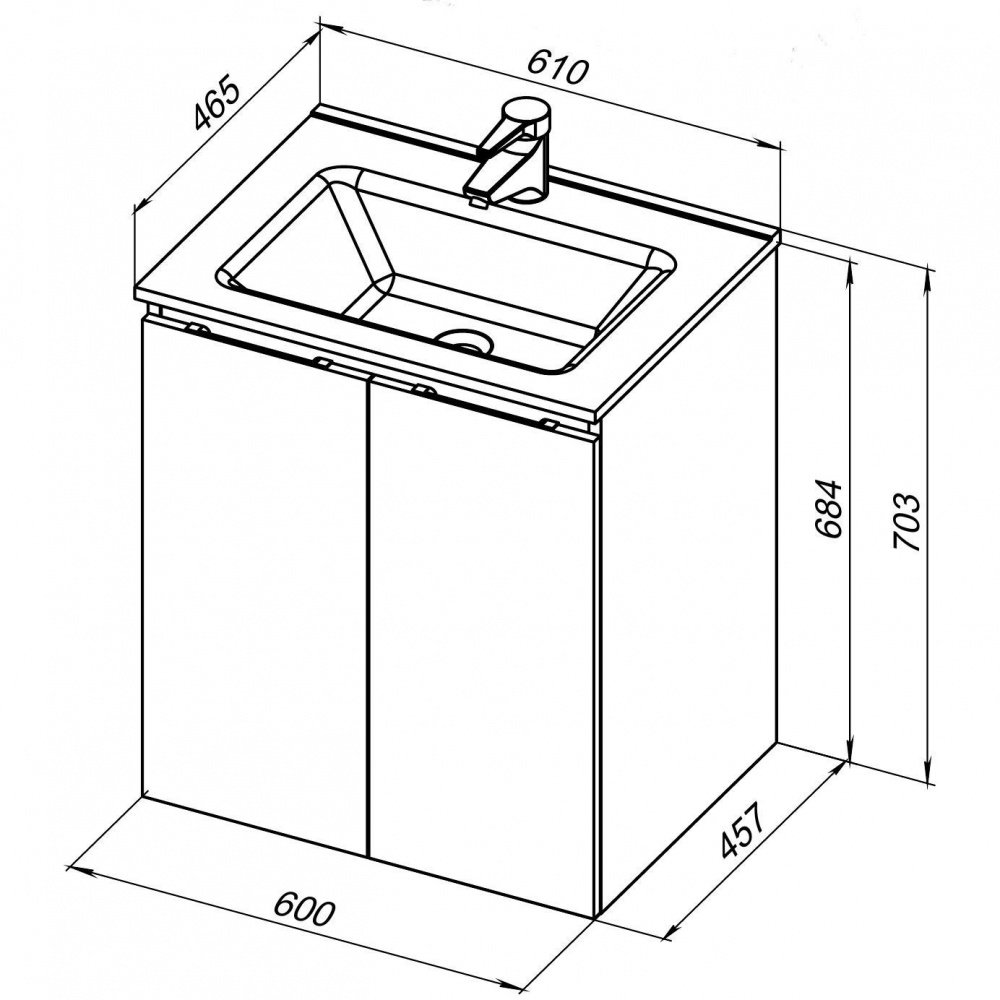 465
610
684
703
457
600